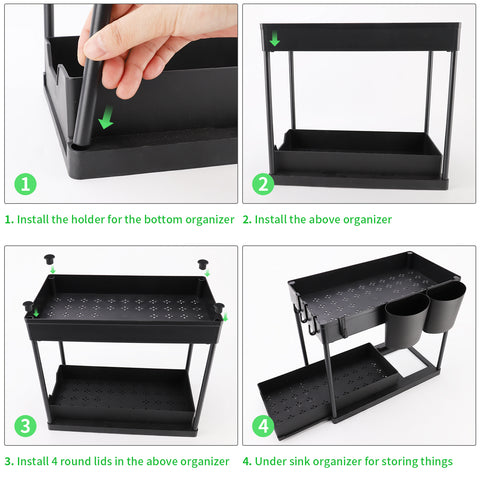 1

1. Install the holder for the bottom organizer

2

2. Install the above organizer

3

3. Install 4 round lids in the above organizer

4

4. Under sink organizer for storing things